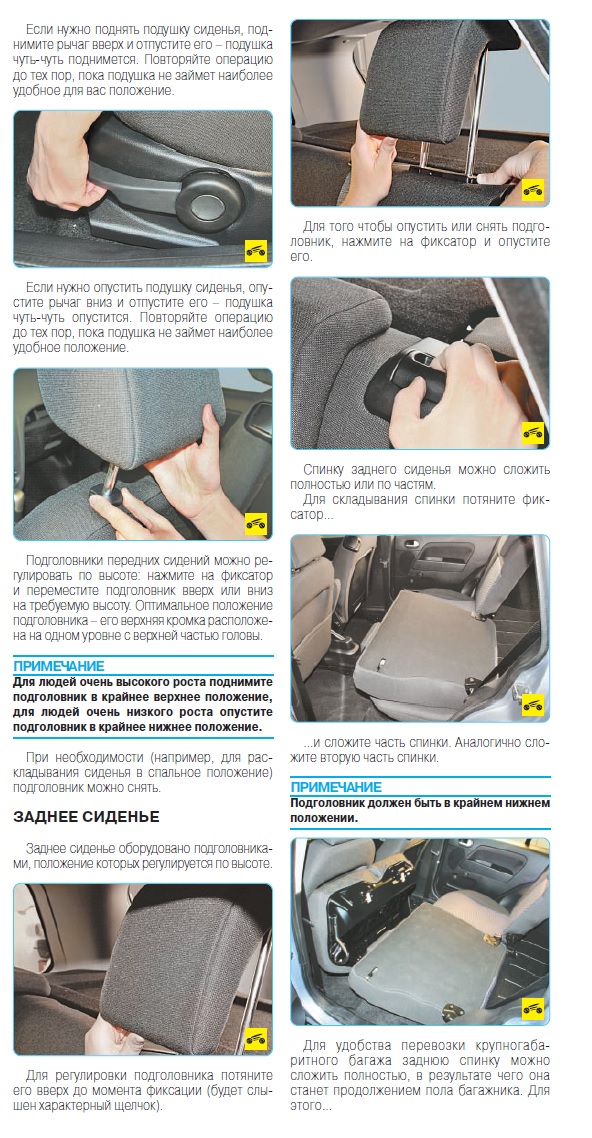 Если нужно поднять подушку сиденья, поднимите рычаг вверх и отпустите его – подушка чуть-чуть поднимется. Повторяйте операцию до тех пор, пока подушка не займет наиболее удобное для вас положение.

Если нужно опустить подушку сиденья, опустите рычаг вниз и отпустите его – подушка чуть-чуть опустится. Повторяйте операцию до тех пор, пока подушка не займет наиболее удобное положение.

Подголовники передних сидений можно регулировать по высоте: нажмите на фиксатор и переместите подголовник вверх или вниз на требуемую высоту. Оптимальное положение подголовника – его верхняя кромка расположена на одном уровне с верхней частью головы.

ПРИМЕЧАНИЕ
Для людей очень высокого роста поднимите подголовник в крайнее верхнее положение, для людей очень низкого роста опустите подголовник в крайнее нижнее положение.

При необходимости (например, для раскладывания сиденья в спальное положение) подголовник можно снять.

ЗАДНЕЕ СИДЕНЬЕ

Заднее сиденье оборудовано подголовниками, положение которых регулируется по высоте.

Для регулировки подголовника потяните его вверх до момента фиксации (будет слышен характерный щелчок).

Для того чтобы опустить или снять подголовник, нажмите на фиксатор и опустите его.

Спинку заднего сиденья можно сложить полностью или по частям.
Для складывания спинки потяните фиксатор...

...и сложите часть спинки. Аналогично сложите вторую часть спинки.

ПРИМЕЧАНИЕ
Подголовник должен быть в крайнем нижнем положении.

Для удобства перевозки крупногабаритного багажа заднюю спинку можно сложить полностью, в результате чего она станет продолжением пола багажника. Для этого...