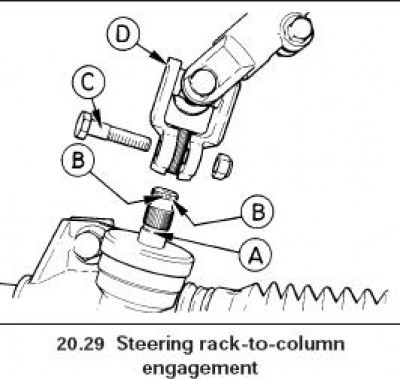 D
C
B
B
A

20.29 Steering rack-to-column engagement